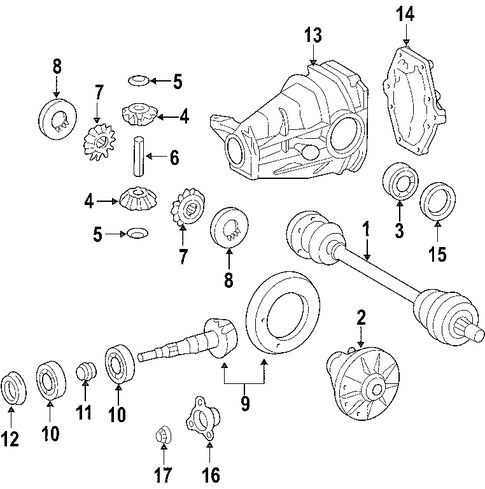 14
13
8
5
7
4
6
4
5
7
8
3
15
1
2
9
12
10
11
10
17
16