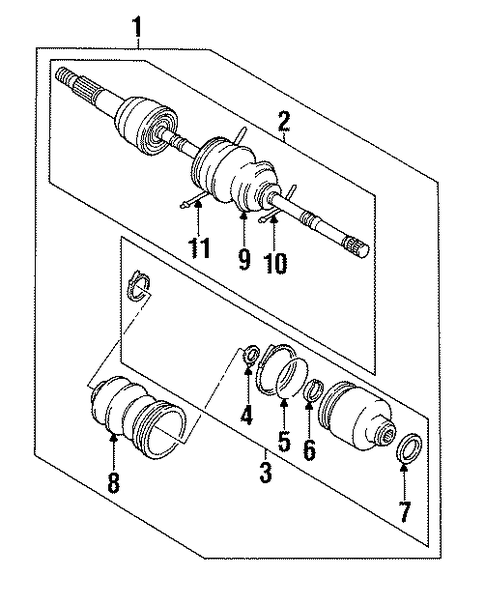 1
2
11
9
10
4
5
6
3
8
7