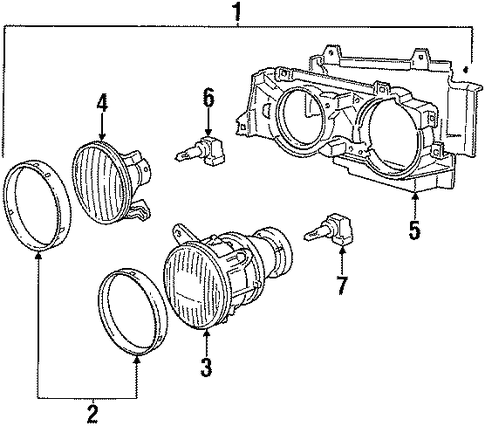 1
4
6
5
7
3
2