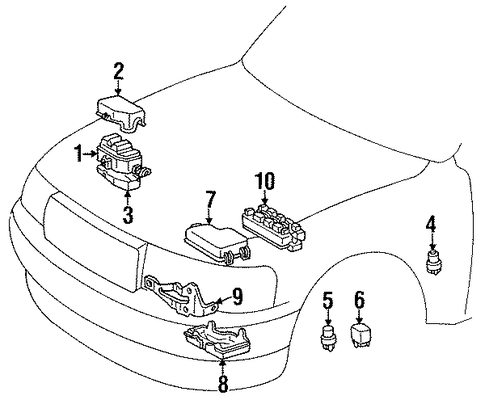 2
1
3
10
7
4
9
5
6
8