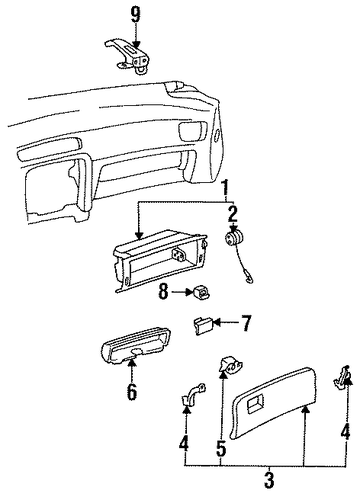 9
1
2
8
7
6
4
5
4
3