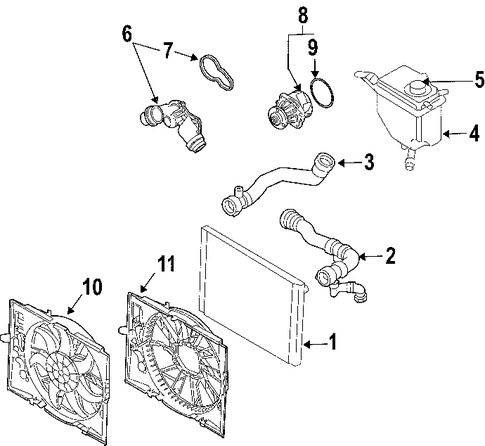 6
7
8
9
5
4
3
2
11
10
1