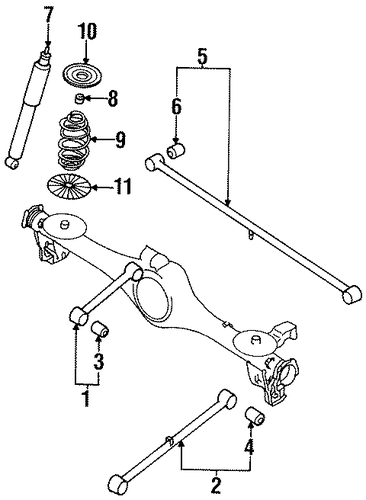 7
10
5
8
6
9
11
3
1
4
2