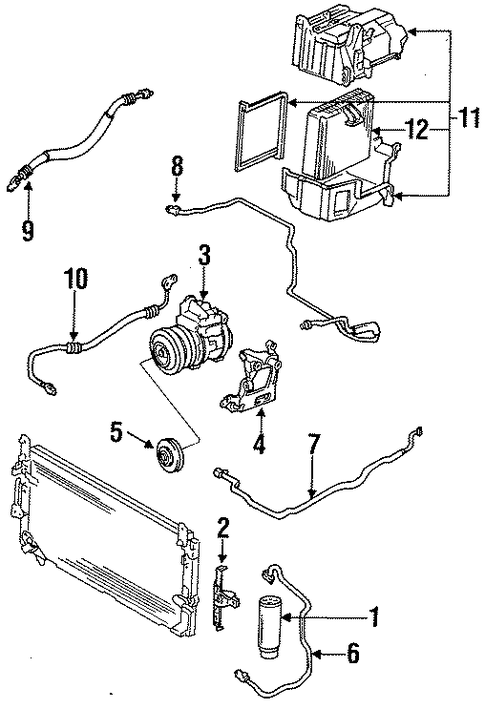 11
12
8
9
3
10
4
5
7
2
1
6