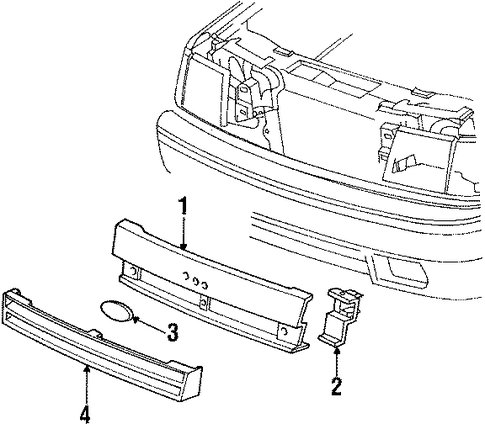 1
3
2
4