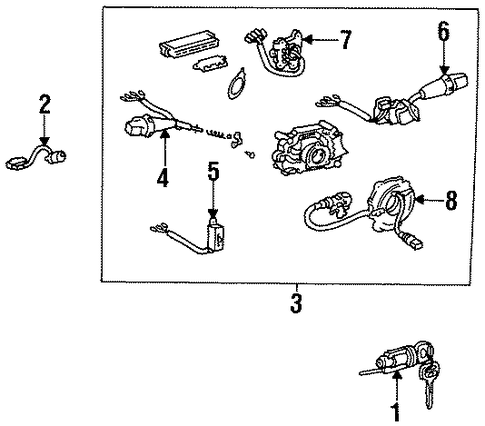 7
6
2
4
5
8
3
1