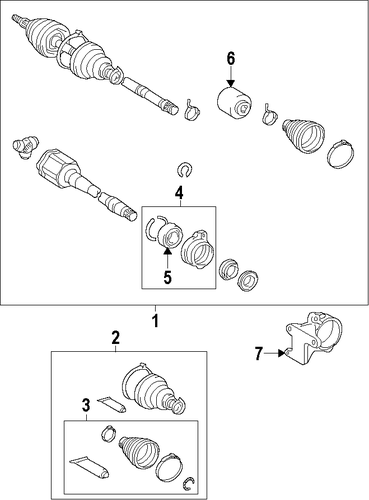 6
4
5
1
2
7
3