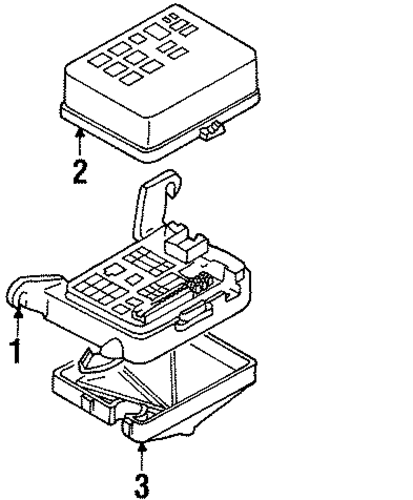 2

1

3