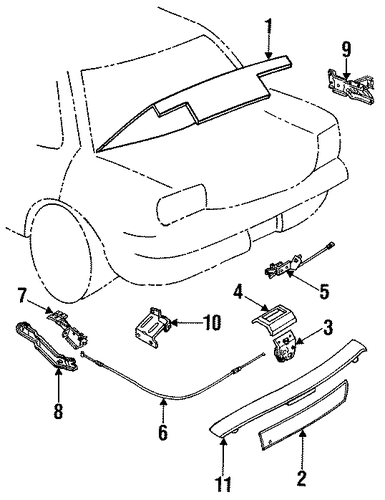 1
9
5
4
7
10
3
8
6
11
2