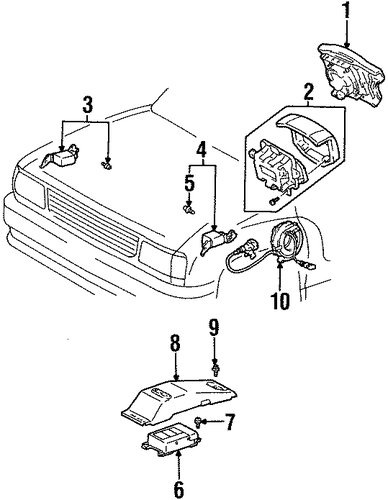 1
2
3
4
5
10
9
8
7
6