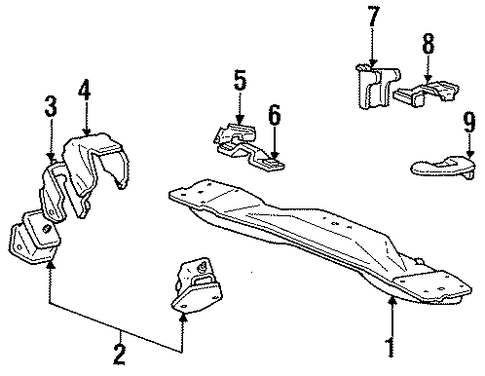 7
8
5
4
3
6
9
2
1