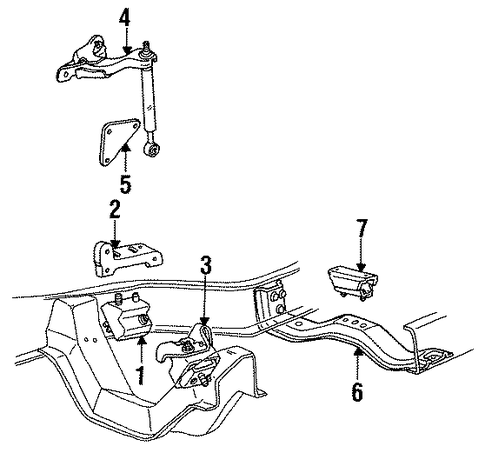 4
5
2
7
3
1
6