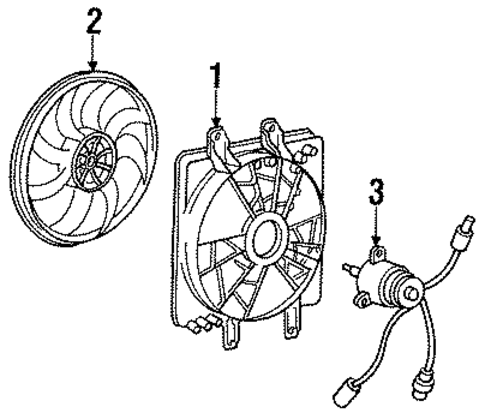 2
1
3