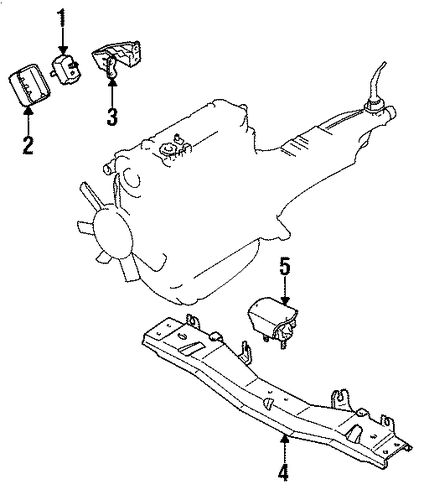 1
2
3
5
4