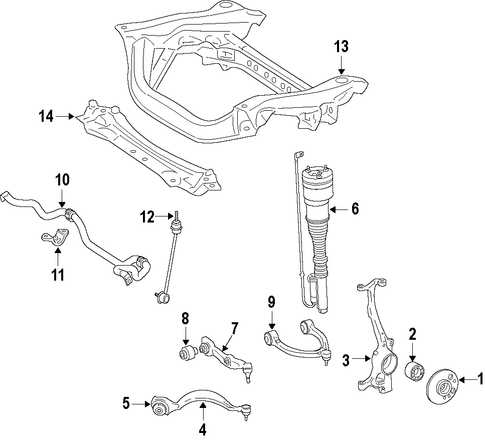 13
14
10
12
6
11
9
8
7
2
3
1
5
4