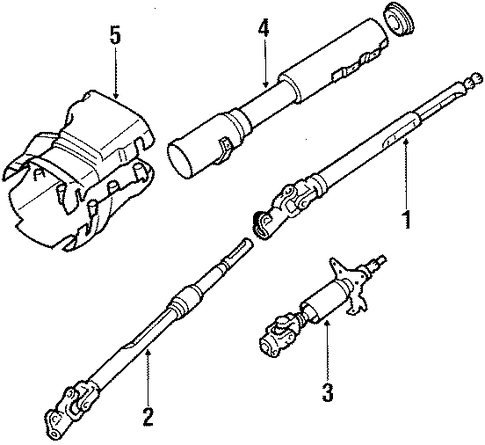 5
4
1
2
3