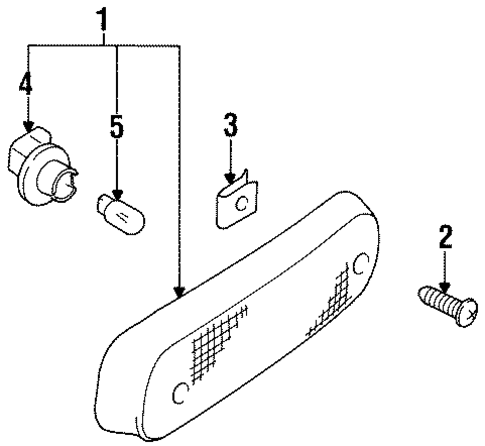 1
4
5
3
2