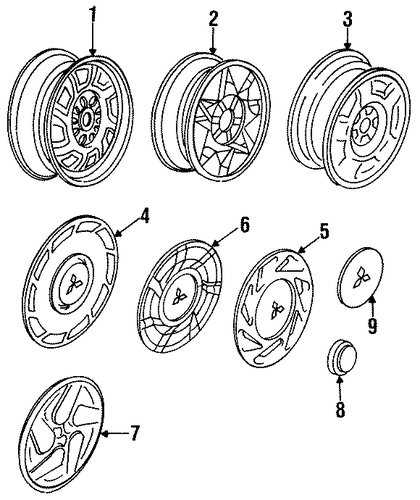 1
2
3
4
6
5
9
8
7