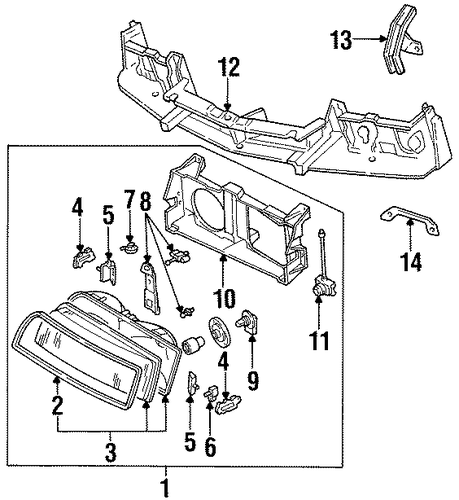 13
12
4
5
7
8
10
14
11
4
9
2
3
5
6
1