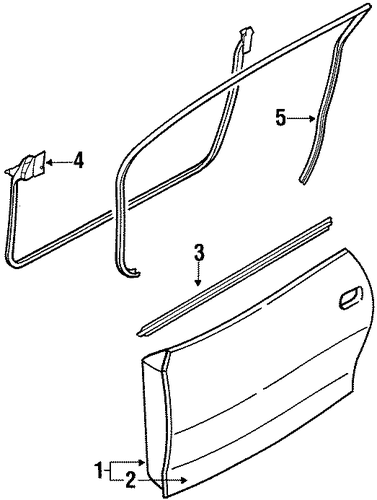 5
4
3
1
2