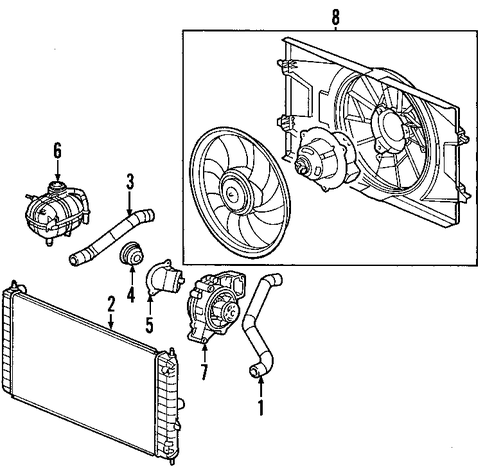 8
6
3
4
5
2
7
1