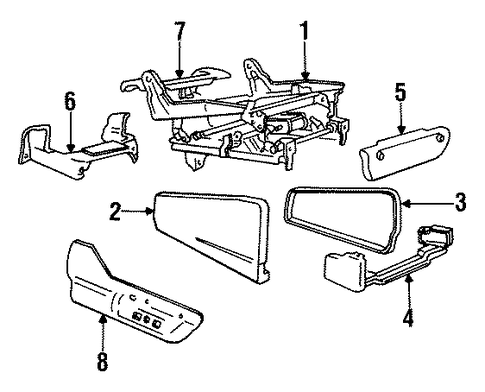 7
1
6
5
2
3
4
8