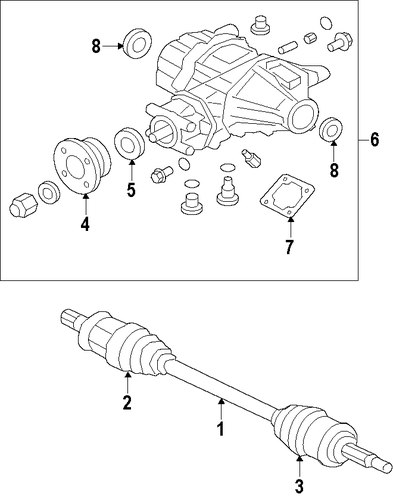 8
6
8
5
4
7
2
1
3