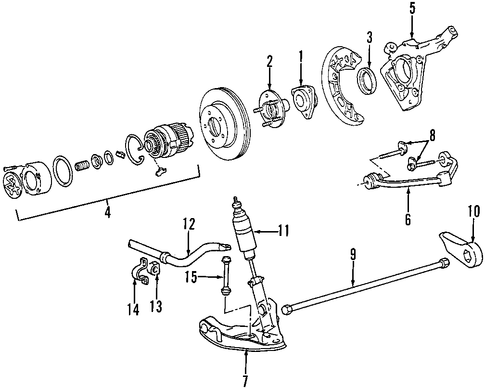 5
3
2
1
8
4
6
10
12
11
9
15
14
13
7