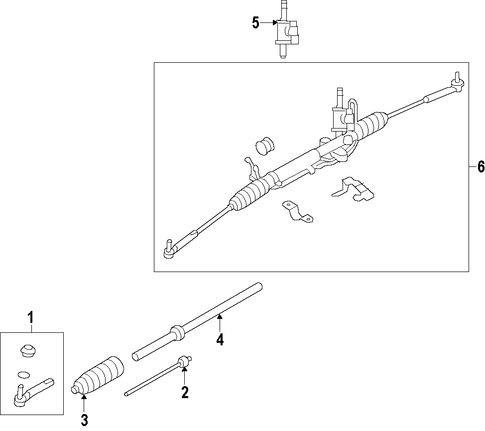 5

6

1

4

2

3