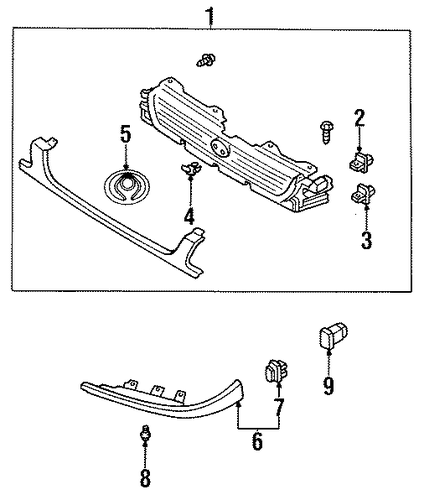 1
2
5
4
3
9
7
6
8