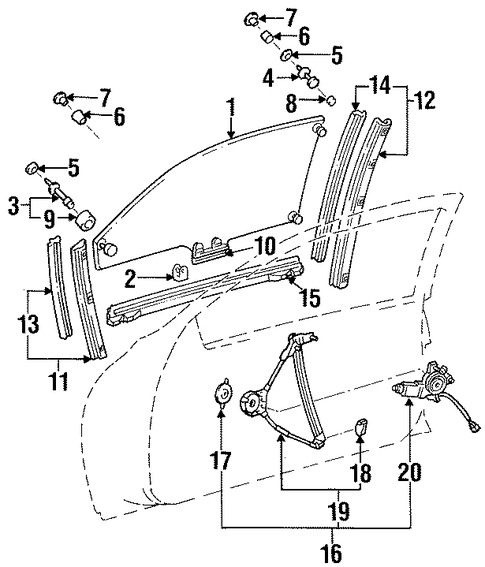 7
6
5
4
8
14
12
7
6
1
5
3
9
10
2
15
13
11
17
18
20
19
16