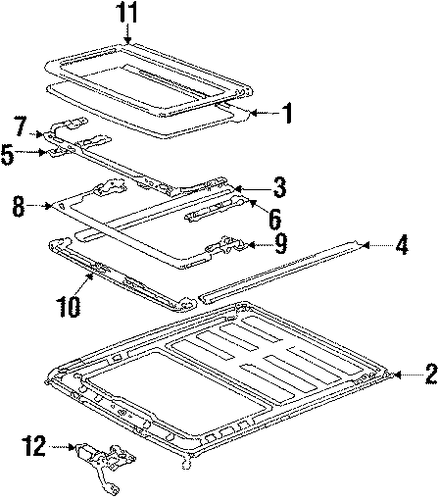 11
1
7
5
3
8
6
9
4
10
2
12