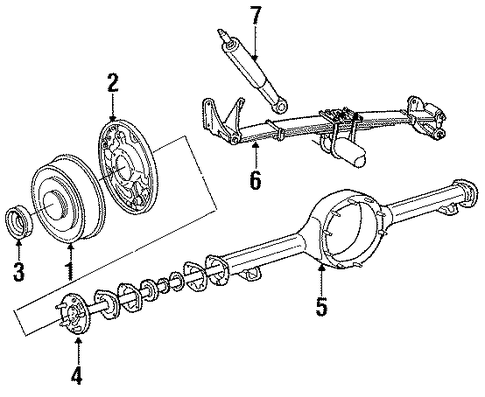 7
2
6
3
1
5
4