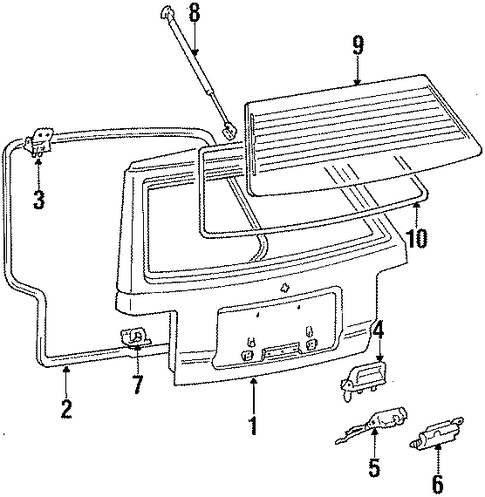 8
9
3
10
4
7
2
1
5
6