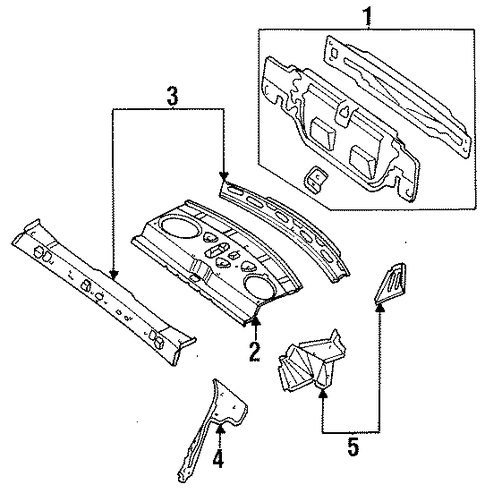 1
3
2
4
5