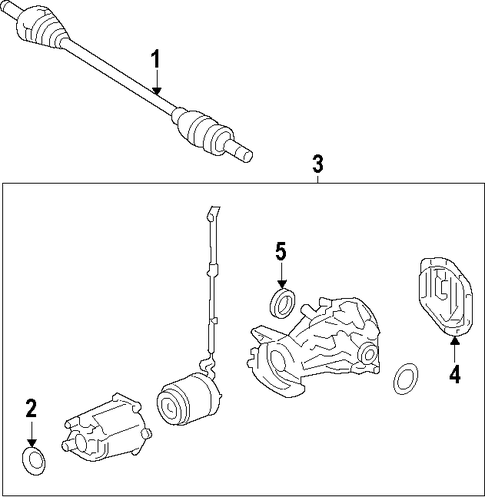 1
3
5
4
2