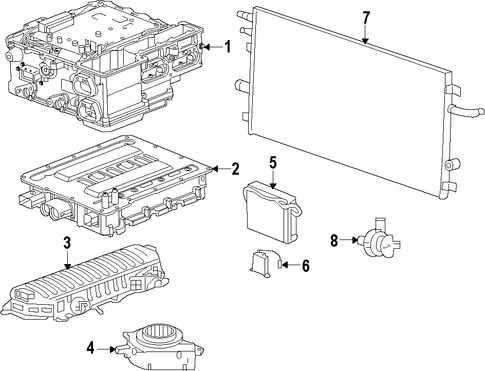 1
7
2
5
3
8
6
4