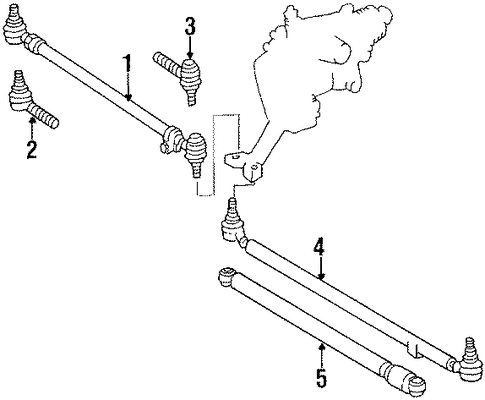 3
1
2
4
5