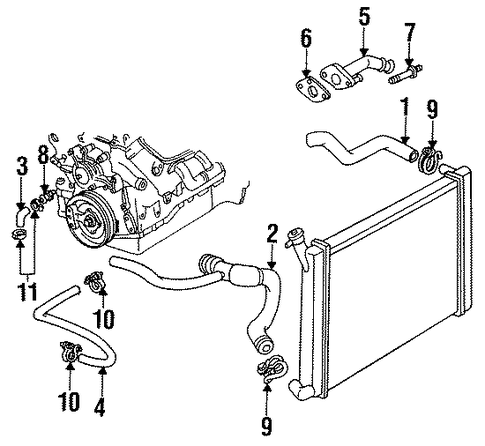 5
6
7
1
9
3
8
2
11
10
10
4
9