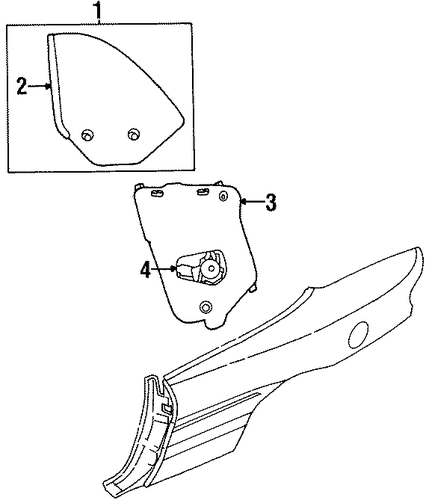 1
2
3
4