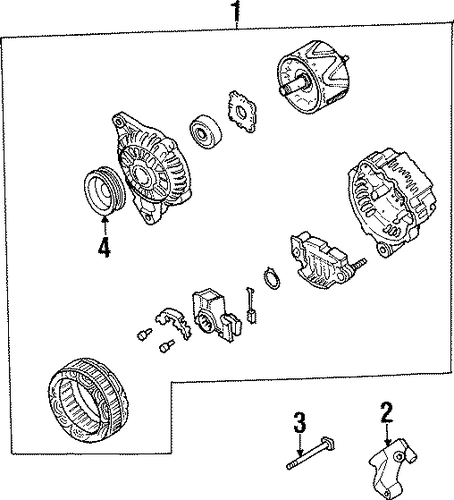 1
4
3
2