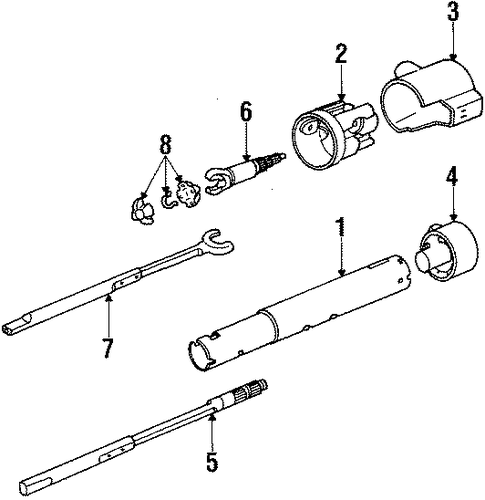 3
2
6
8
4
1
7
5