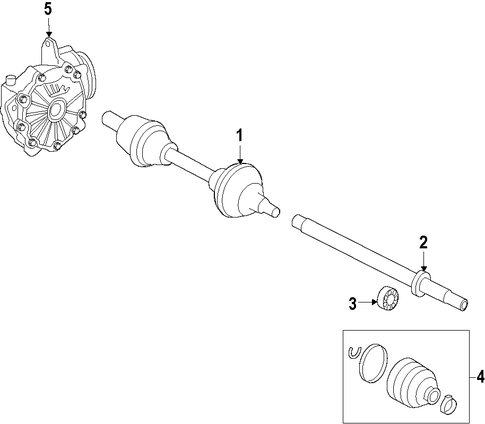 5
1
2
3
4