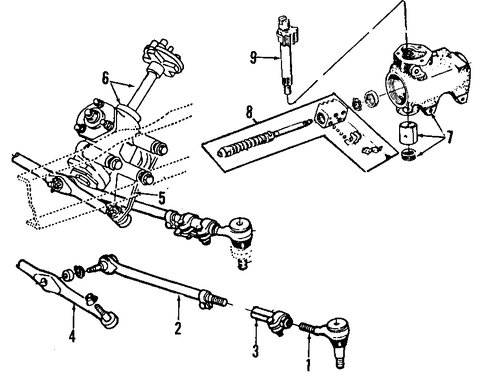 9
6
8
7
5
4
2
3
1