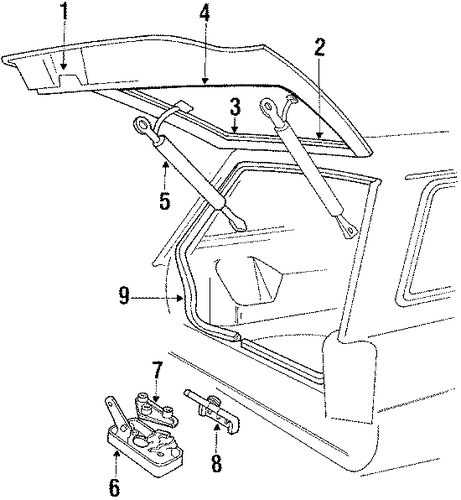 1
4
2
3
5
9
7
8
6