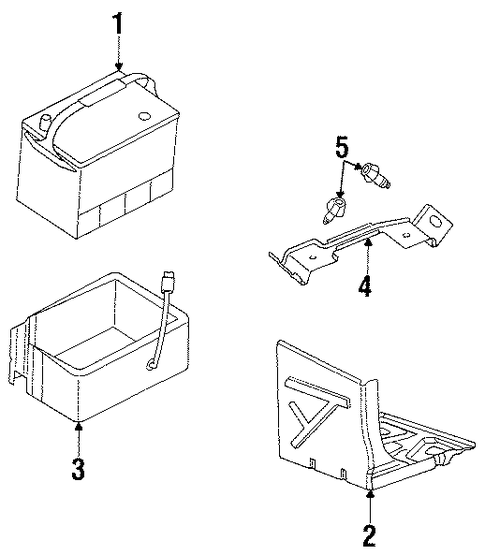 1
5
4
3
2