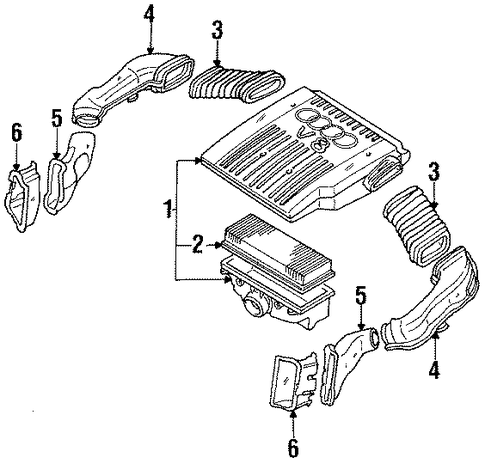 4
3
6
5
1
2
3
5
4
6