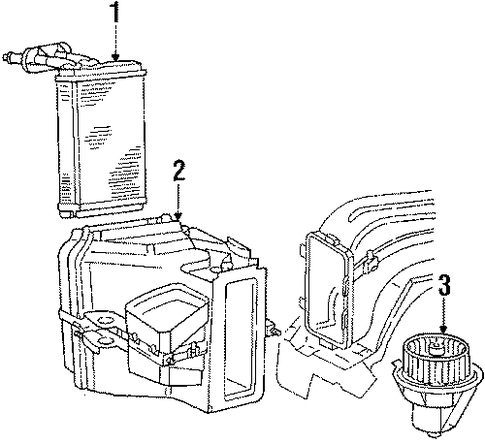 1
2
3