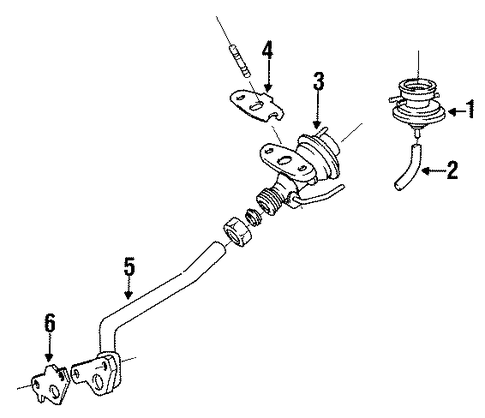 4
3
1
2
5
6