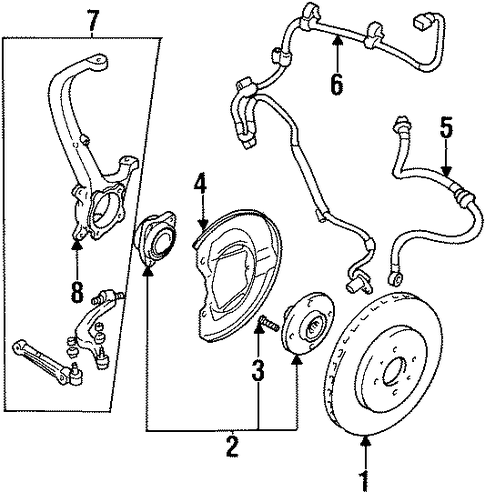 7
6
5
4
8
3
2
1